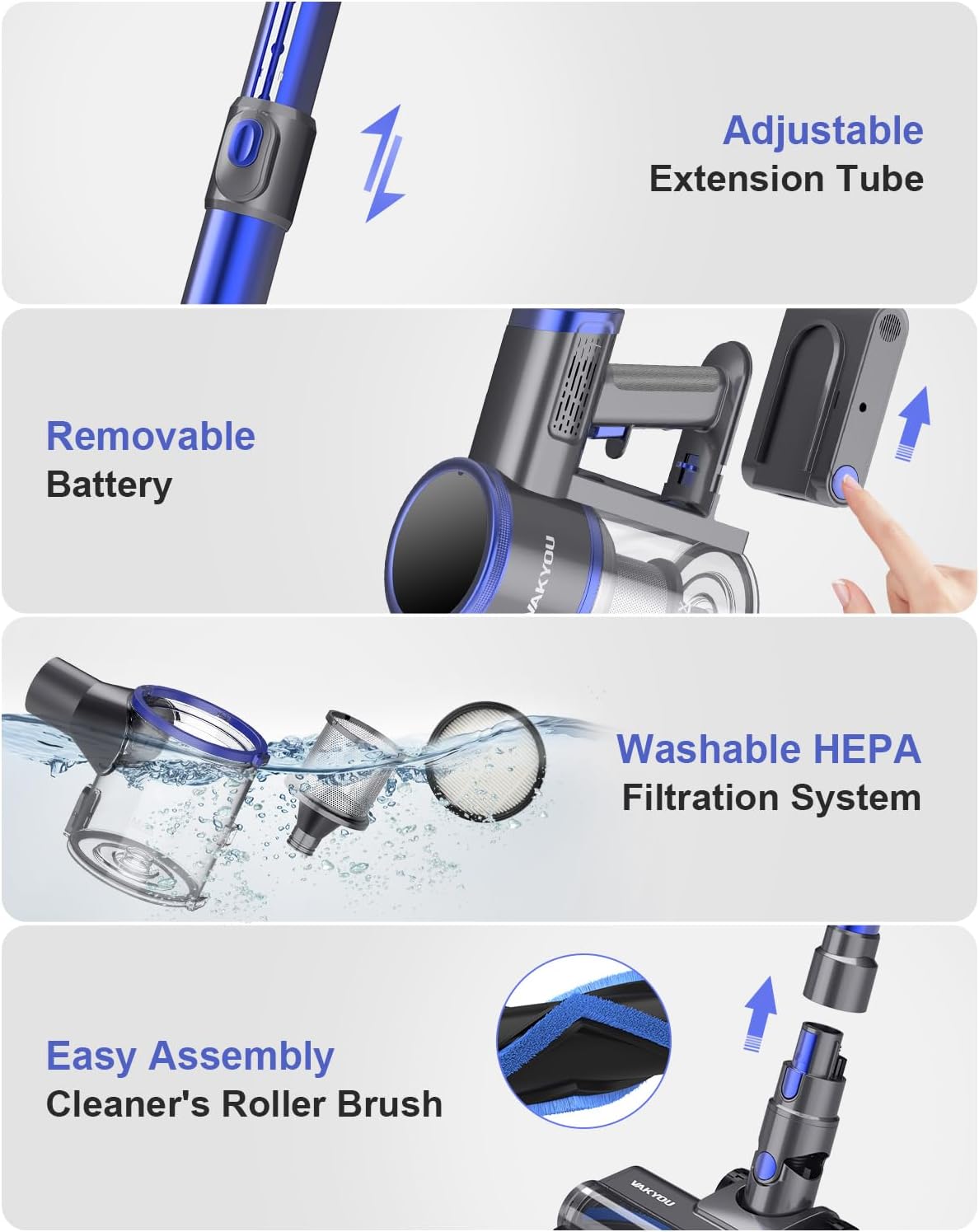 Adjustable
Extension Tube

Removable
Battery

VAKYOU

Washable HEPA
Filtration System

Easy Assembly
Cleaner's Roller Brush

VAKYOU