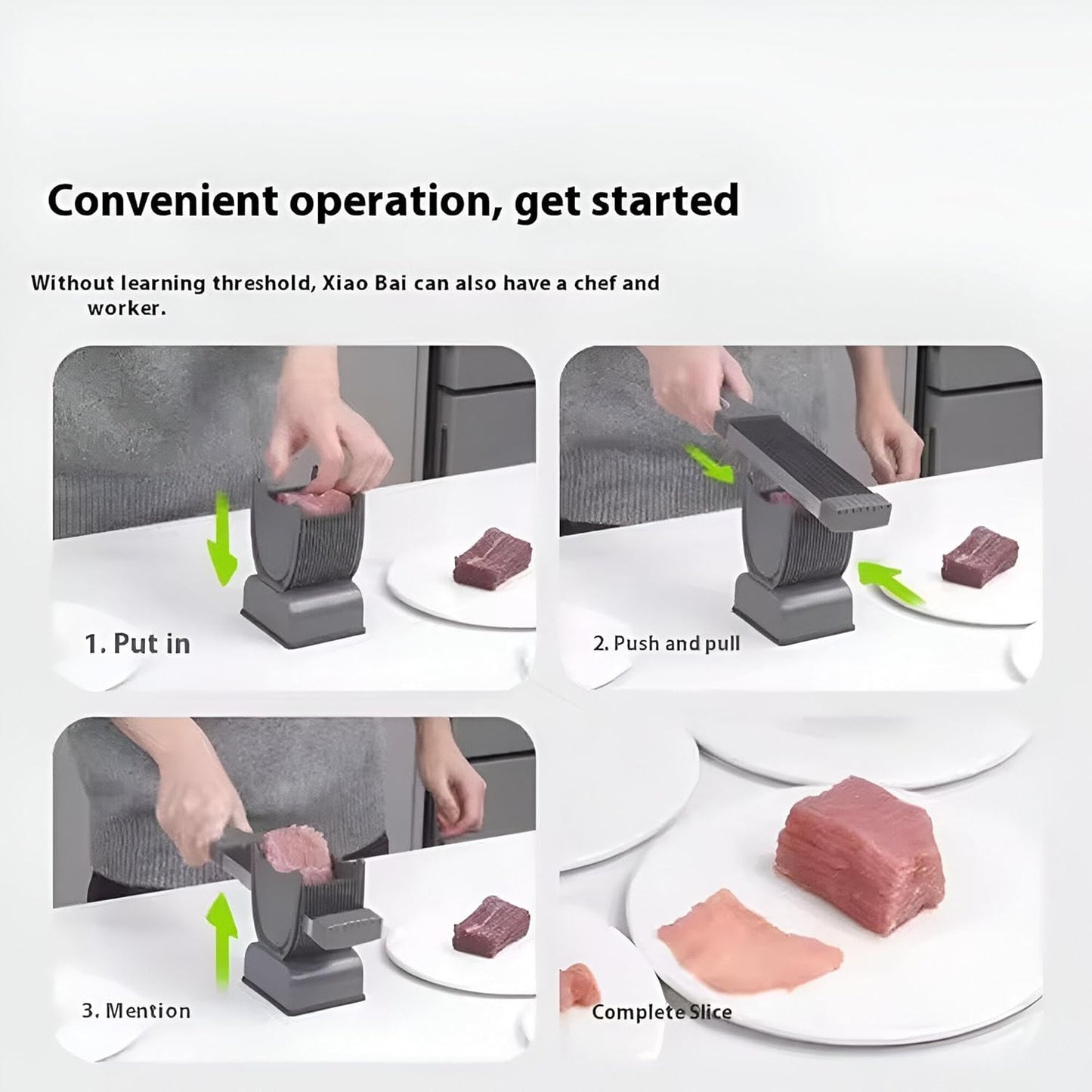 Convenient operation, get started

Without learning threshold, Xiao Bai can also have a chef and worker.

1. Put in

2. Push and pull

3. Mention

Complete Slice