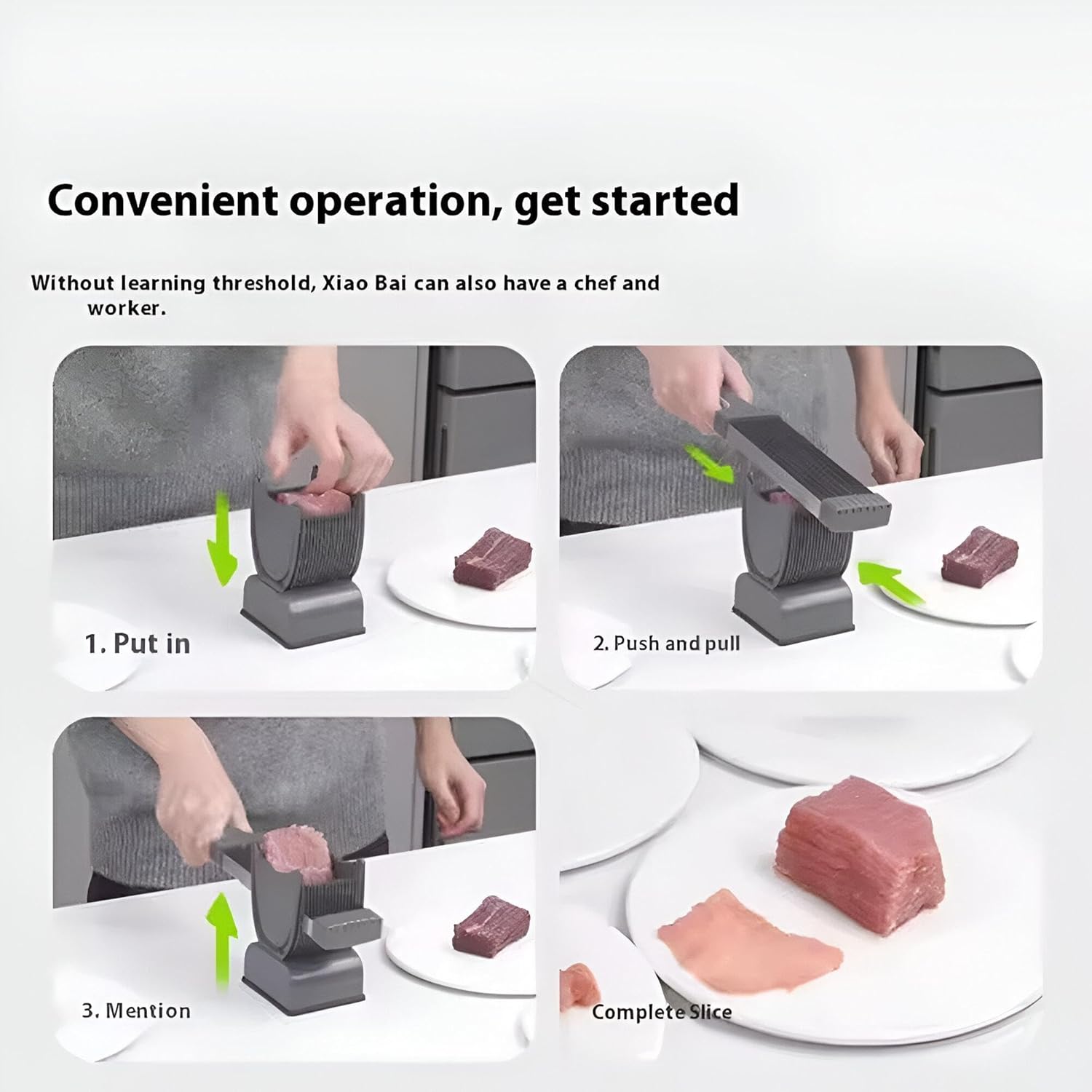 Convenient operation, get started

Without learning threshold, Xiao Bai can also have a chef and worker.

1. Put in

2. Push and pull

3. Mention

Complete Slice